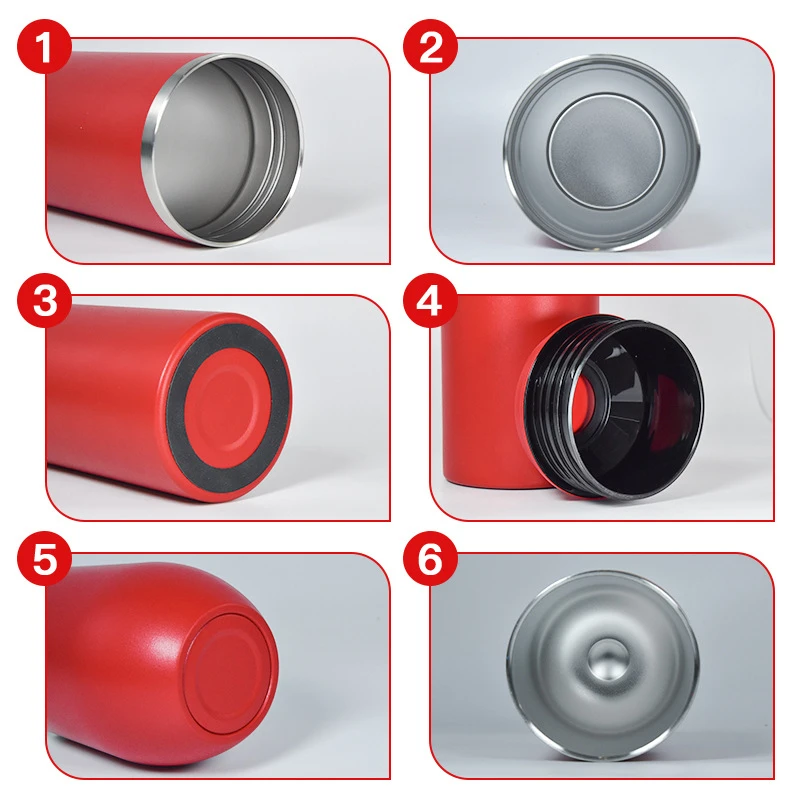 1

2

3

4

5

6